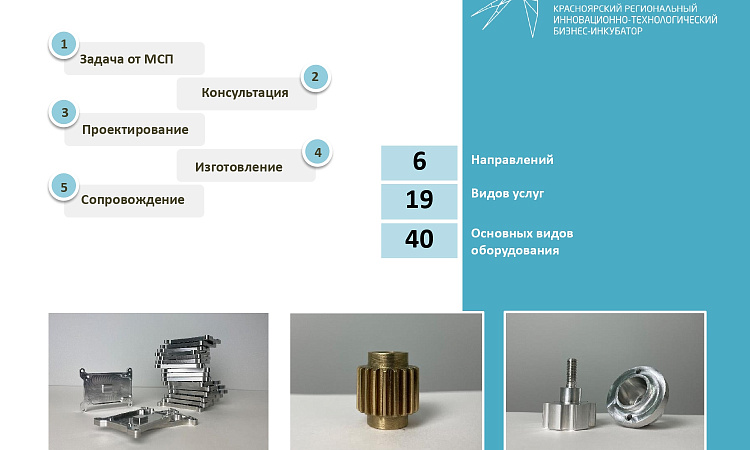 КРАСНОЯРСКИЙ РЕГИОНАЛЬНЫЙ ИННОВАЦИОННО-ТЕХНОЛОГИЧЕСКИЙ БИЗНЕС-ИНКУБАТОР

1 Задача от МСП

2 Консультация

3 Проектирование

4 Изготовление

5 Сопровождение

6 Направлений

19 Видов услуг

40 Основных видов оборудования